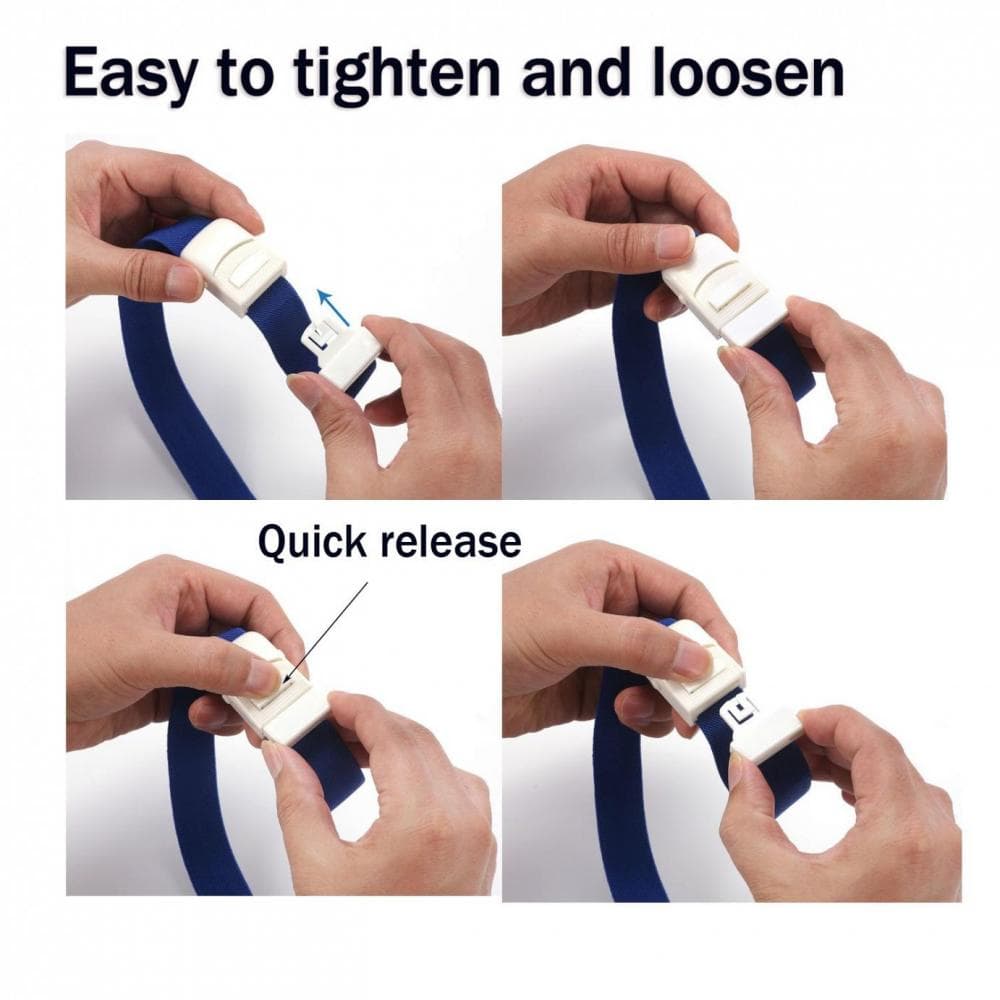 Easy to tighten and loosen

Quick release